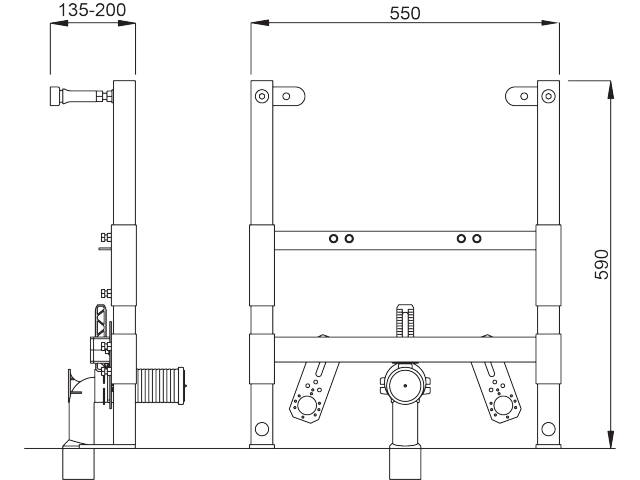 135-200

550

590