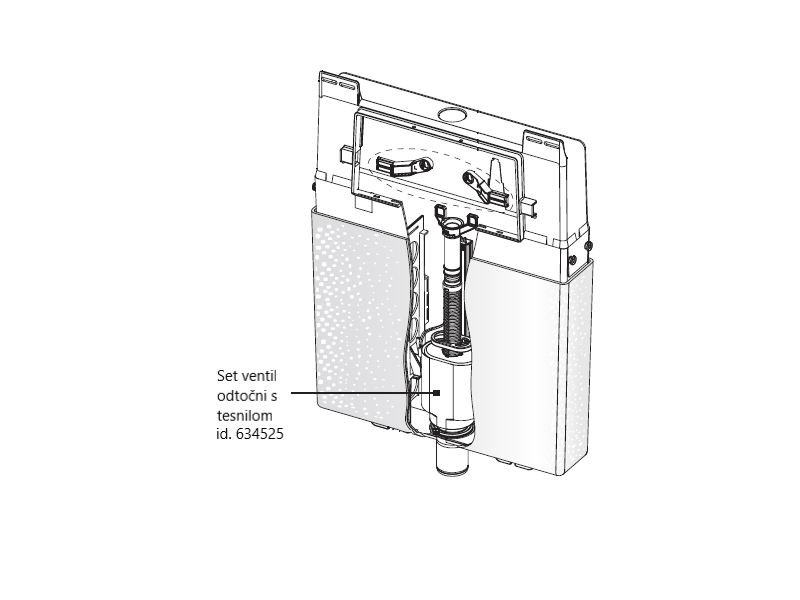 Set ventil odtočni s tesnilom id. 634525